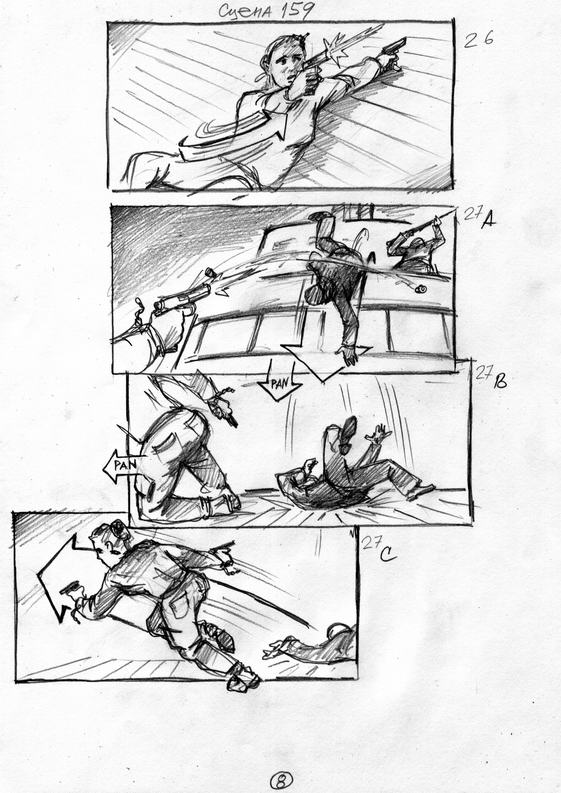 Сцена 159

26

27 A

PAN

27 B

PAN

27 C

8